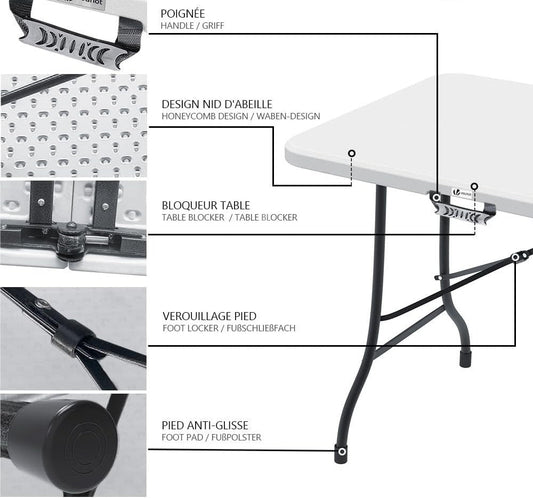 POIGNÉE
HANDLE / GRIFF

DESIGN NID D'ABEILLE
HONEYCOMB DESIGN / WABEN-DESIGN

BLOQUEUR TABLE
TABLE BLOCKER / TABLE BLOCKER

VEROUILLAGE PIED
FOOT LOCKER / FUßSCHLIEßFACH

PIED ANTI-GLISSE
FOOT PAD / FUßPOLSTER